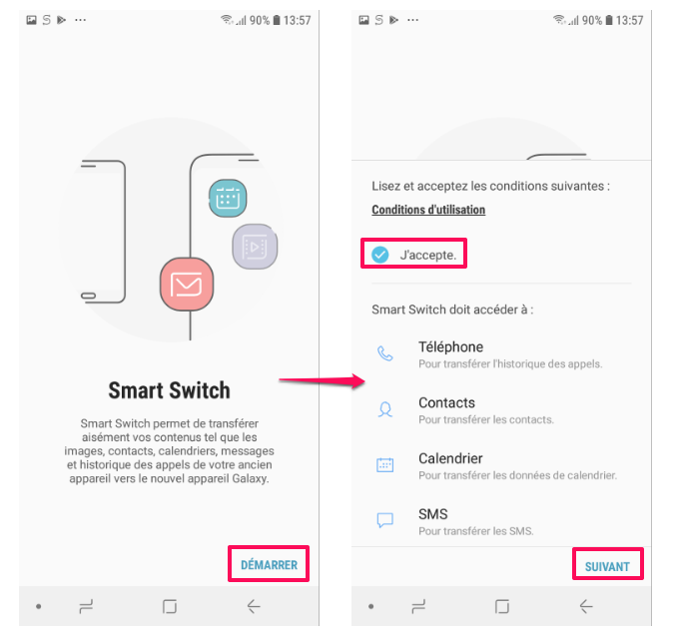 90% 13:57

Smart Switch

Smart Switch permet de transférer aisément vos contenus tel que les images, contacts, calendriers, messages et historique des appels de votre ancien appareil vers le nouvel appareil Galaxy.

DÉMARRER

90% 13:57

Lisez et acceptez les conditions suivantes :

Conditions d'utilisation

J'accepte.

Smart Switch doit accéder à :

Téléphone
Pour transférer l'historique des appels.

Contacts
Pour transférer les contacts.

Calendrier
Pour transférer les données de calendrier.

SMS
Pour transférer les SMS.

SUIVANT